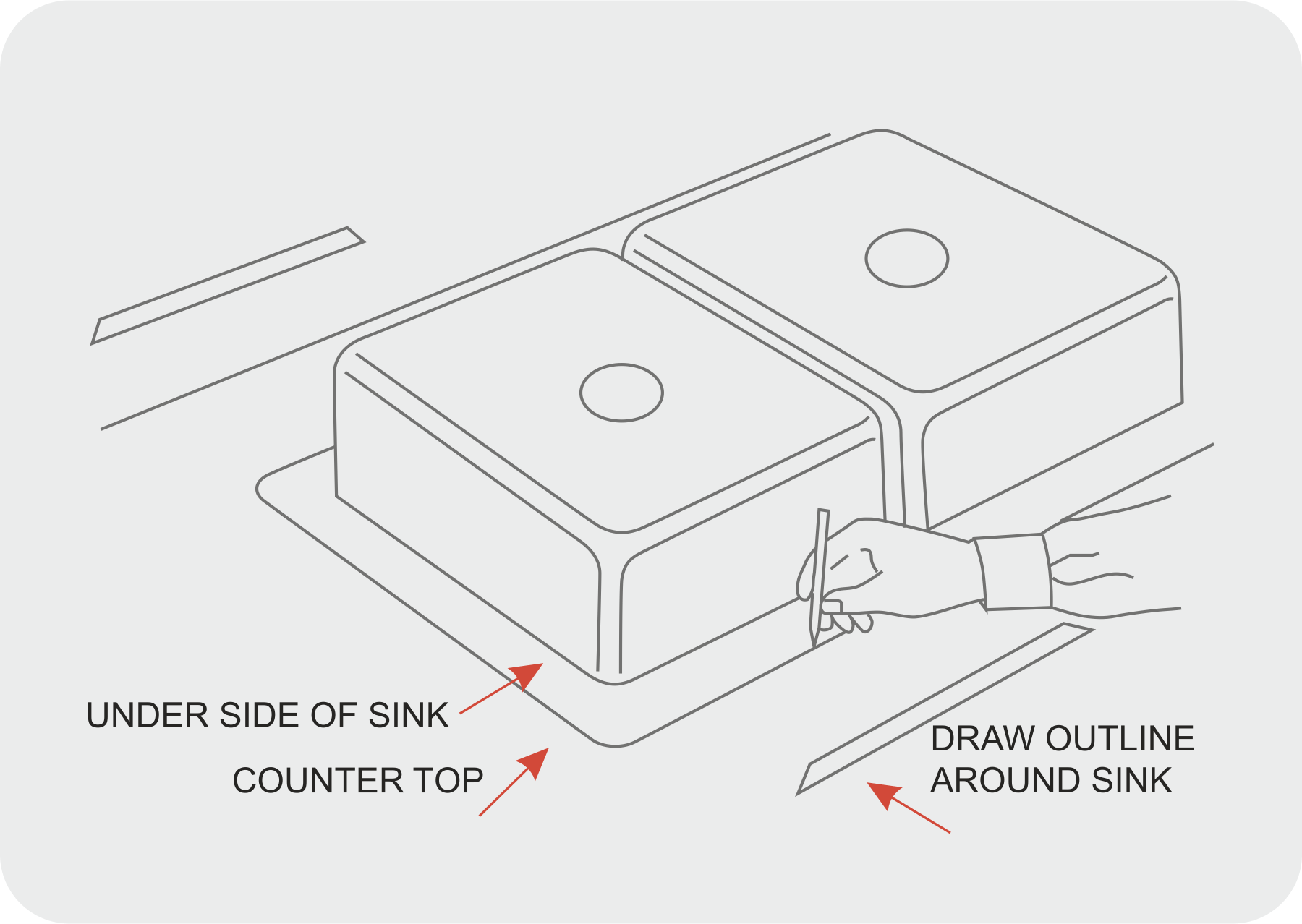 UNDER SIDE OF SINK

COUNTER TOP

DRAW OUTLINE AROUND SINK